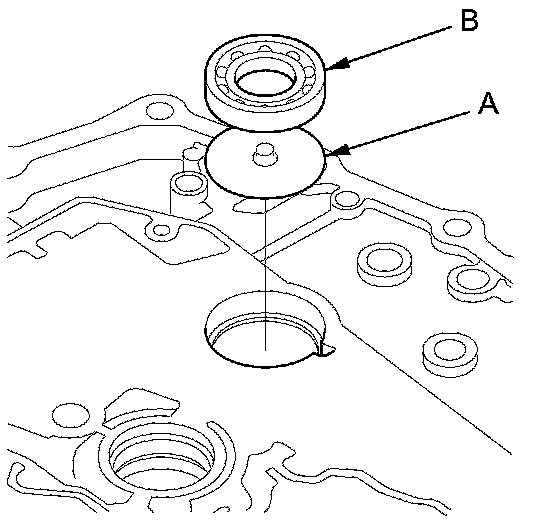 B

A