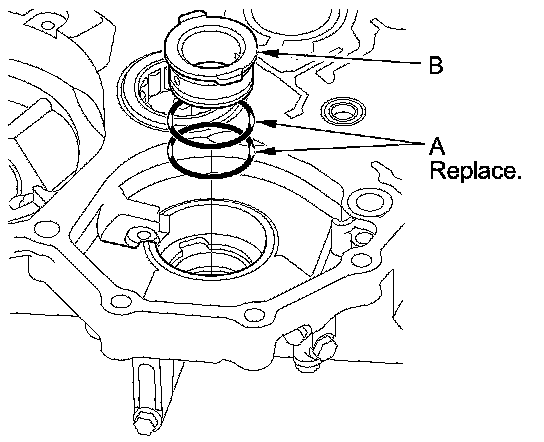 B

A
Replace.