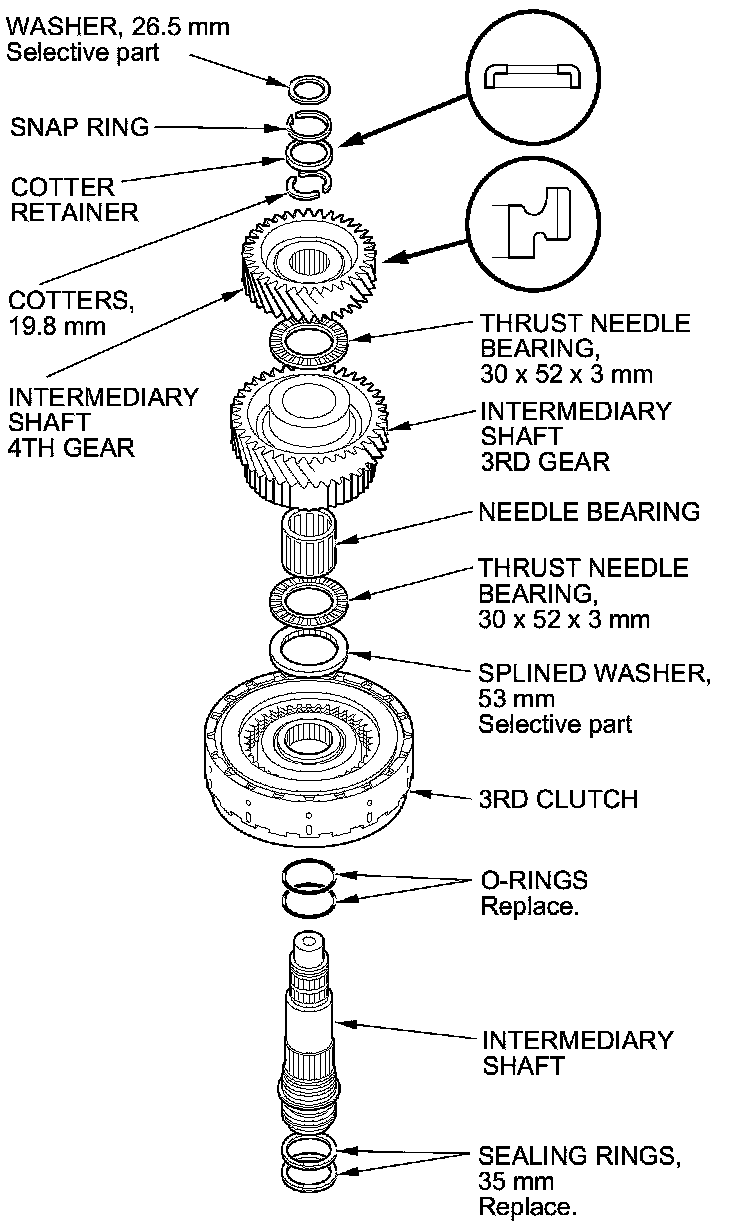 WASHER, 26.5 mm
Selective part

SNAP RING

COTTER
RETAINER

COTTERS,
19.8 mm

INTERMEDIARY
SHAFT
4TH GEAR

THRUST NEEDLE
BEARING,
30 x 52 x 3 mm

INTERMEDIARY
SHAFT
3RD GEAR

NEEDLE BEARING

THRUST NEEDLE
BEARING,
30 x 52 x 3 mm

SPLINED WASHER,
53 mm
Selective part

3RD CLUTCH

O-RINGS
Replace.

INTERMEDIARY
SHAFT

SEALING RINGS,
35 mm
Replace.