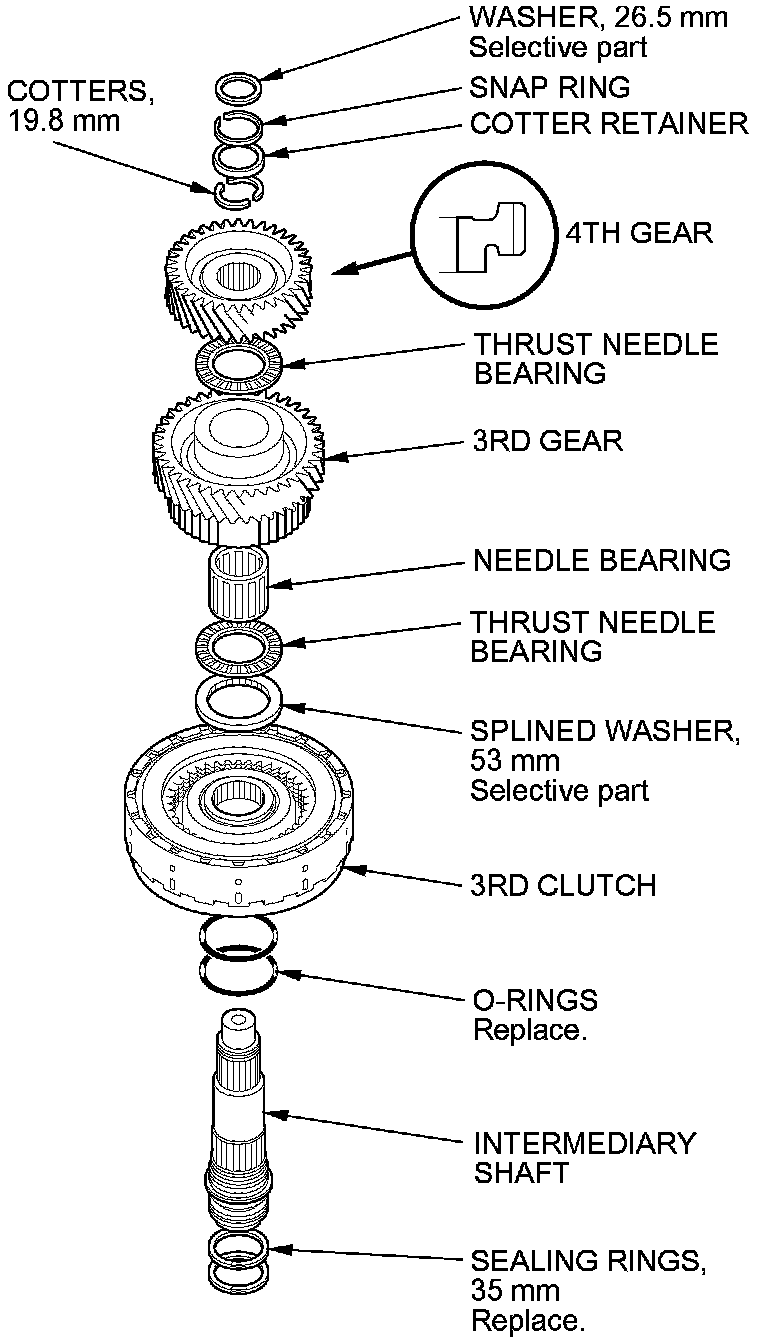 WASHER, 26.5 mm
Selective part

COTTERS,
19.8 mm

SNAP RING

COTTER RETAINER

4TH GEAR

THRUST NEEDLE
BEARING

3RD GEAR

NEEDLE BEARING

THRUST NEEDLE
BEARING

SPLINED WASHER,
53 mm
Selective part

3RD CLUTCH

O-RINGS
Replace.

INTERMEDIARY
SHAFT

SEALING RINGS,
35 mm
Replace.