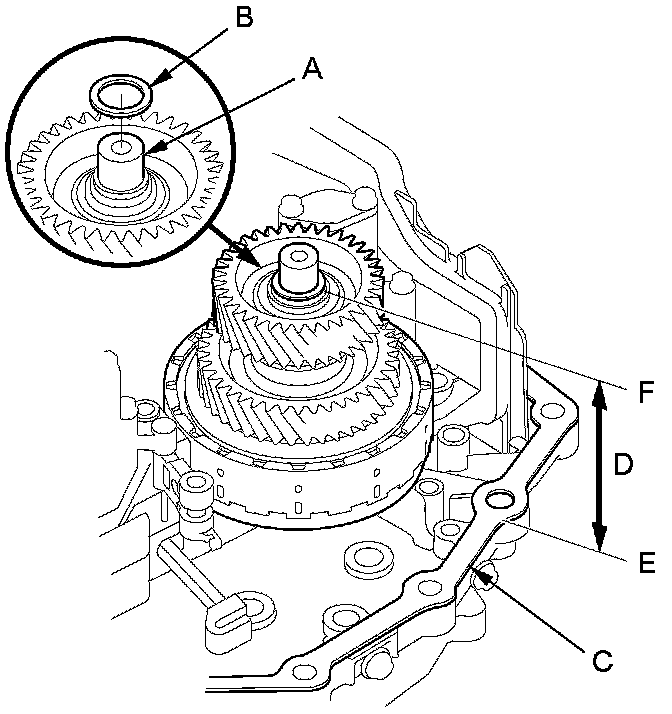 B
A
F
D
E
C