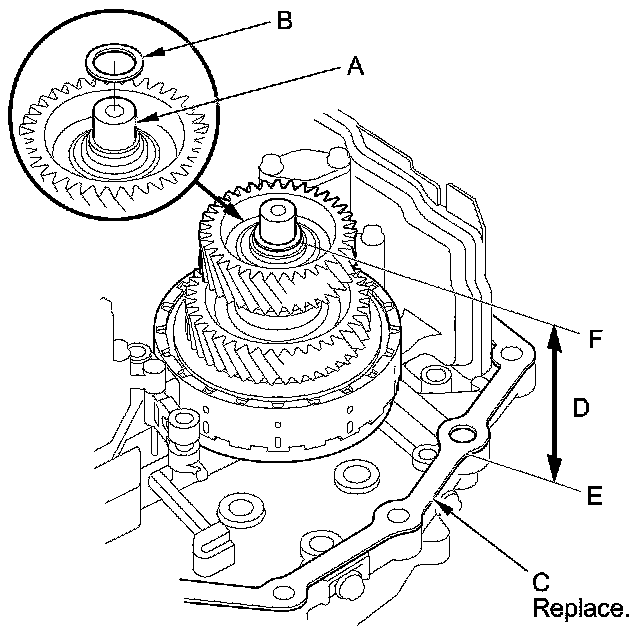 B
A
F
D
E
C
Replace.