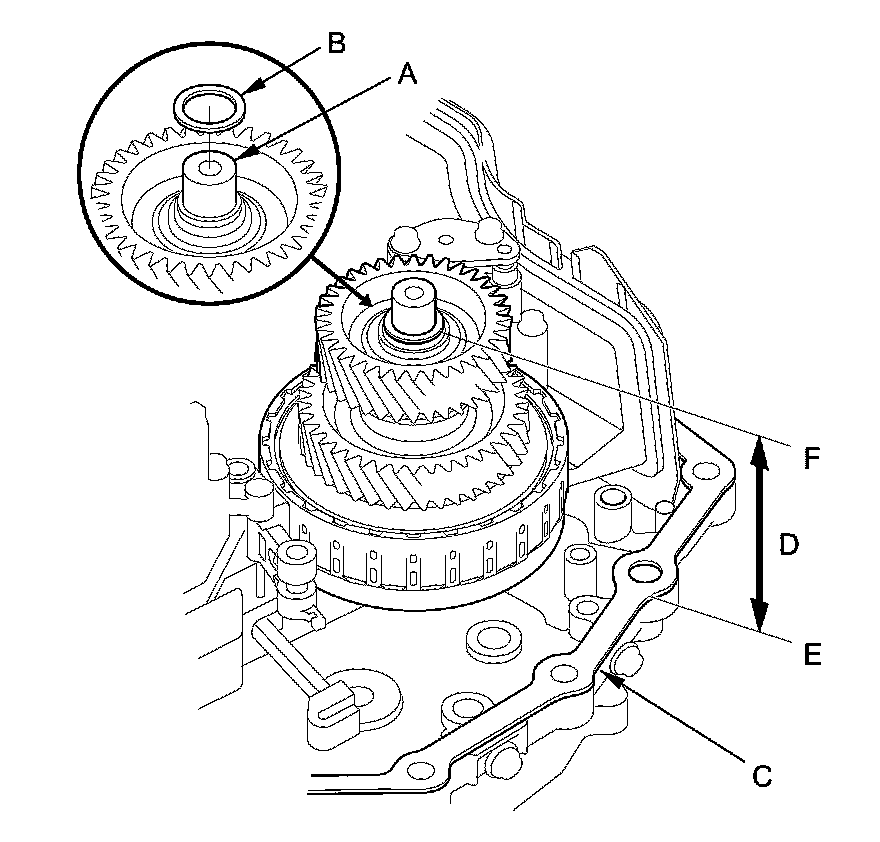 B
A
F
D
E
C