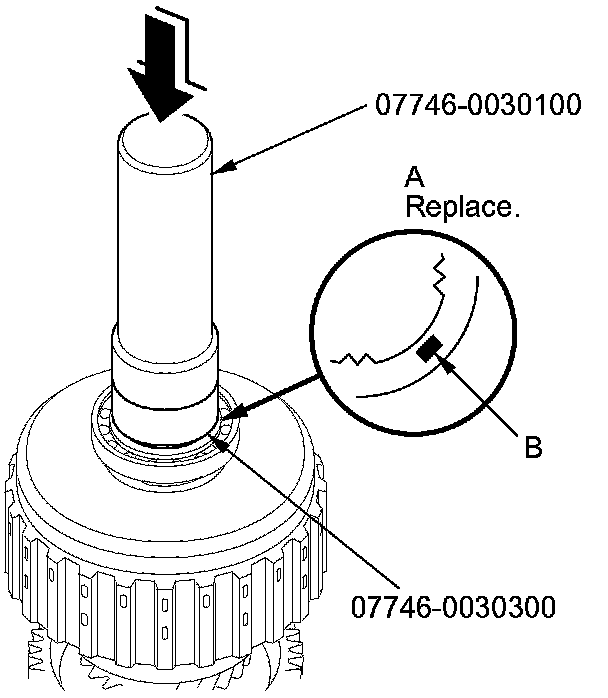 07746-0030100

A
Replace.

B

07746-0030300