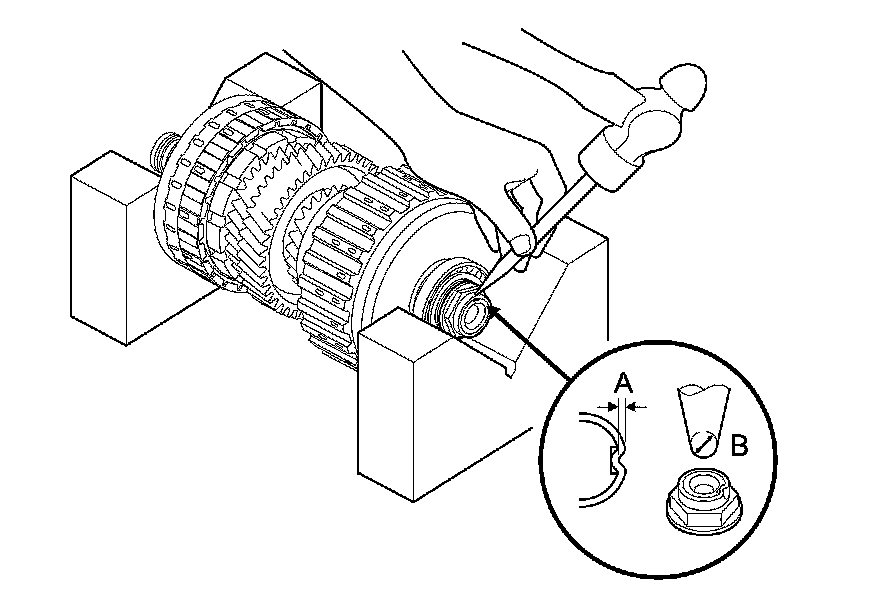 A
B