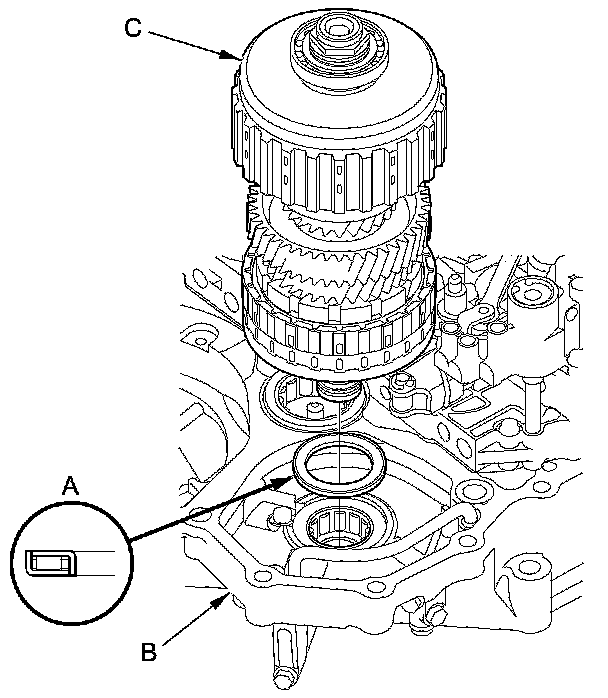 C

A

B