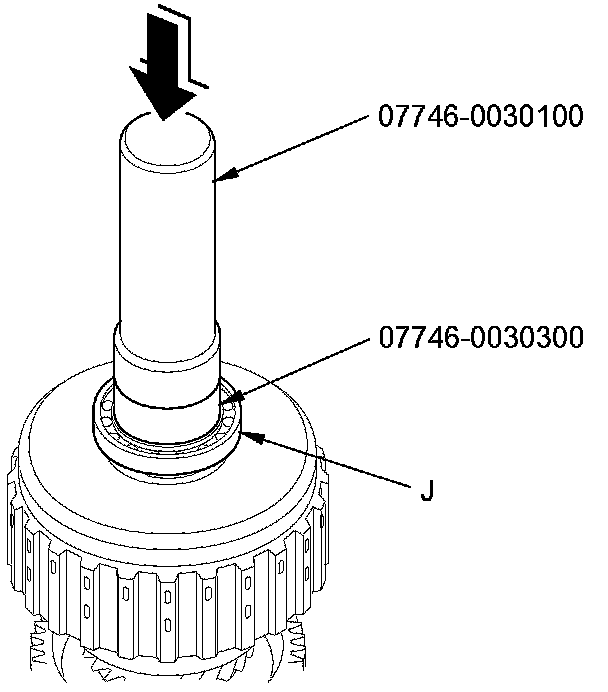 07746-0030100

07746-0030300

J