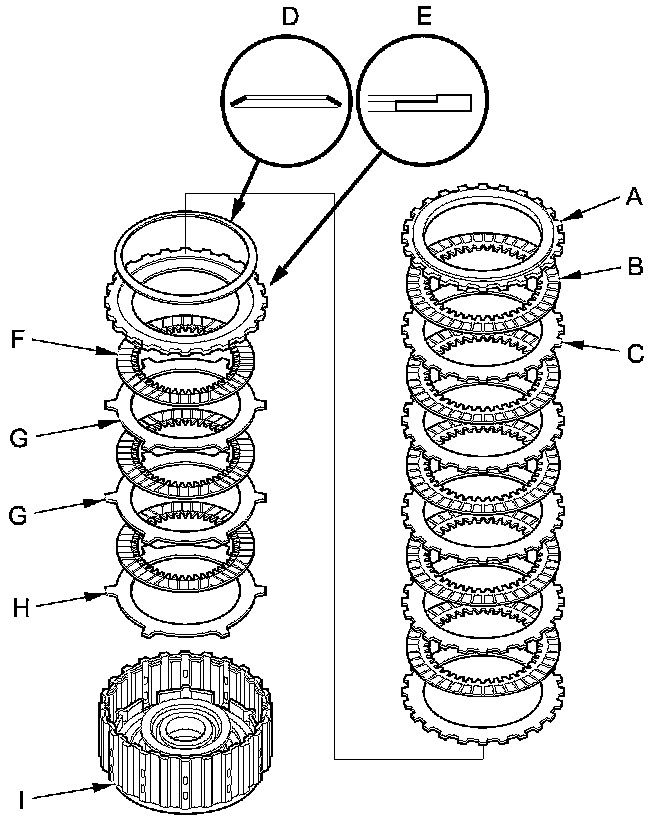 D
E
A
B
C
F
G
G
H
I