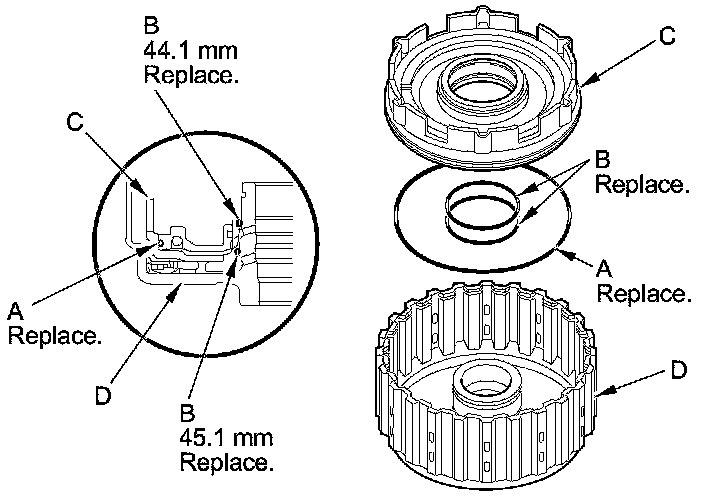 B
44.1 mm
Replace.

C

A
Replace.

D

B
45.1 mm
Replace.

C

B
Replace.

A
Replace.

D