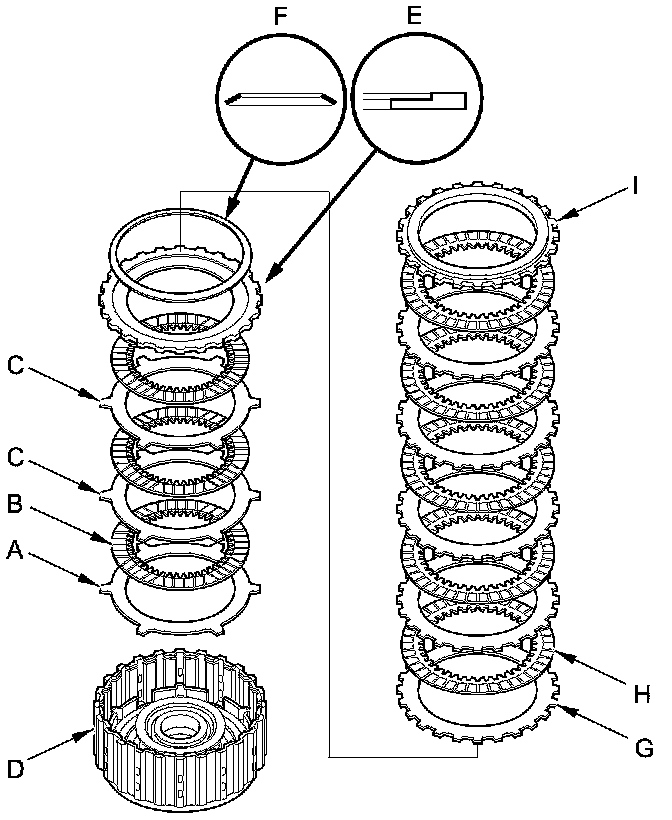 F
E
I
C
C
B
A
H
G
D