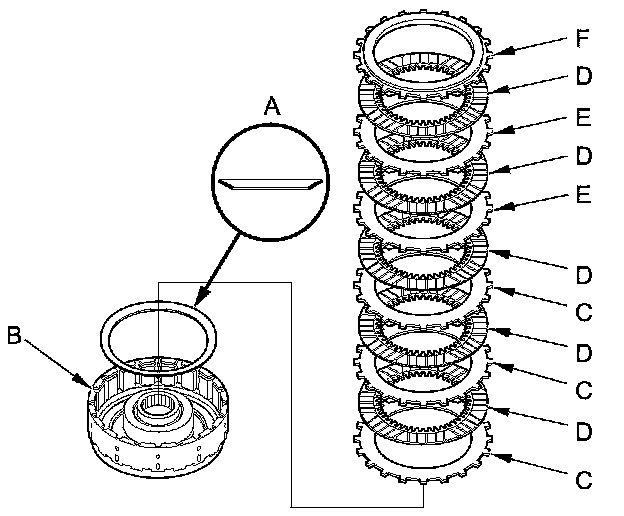 A
B
F
D
E
D
E
D
C
D
C
D
C