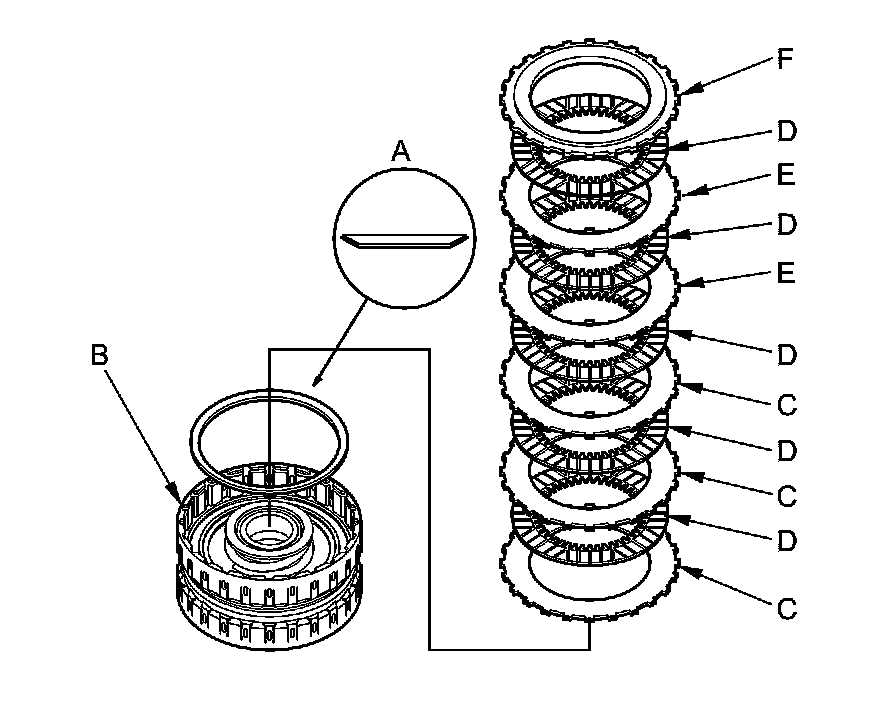 A
B
F
D
E
D
E
D
C
D
C
D
C