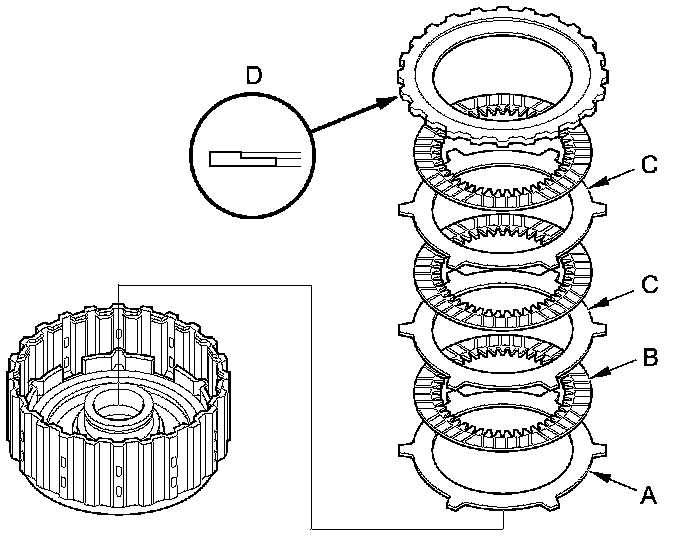 D
C
C
B
A