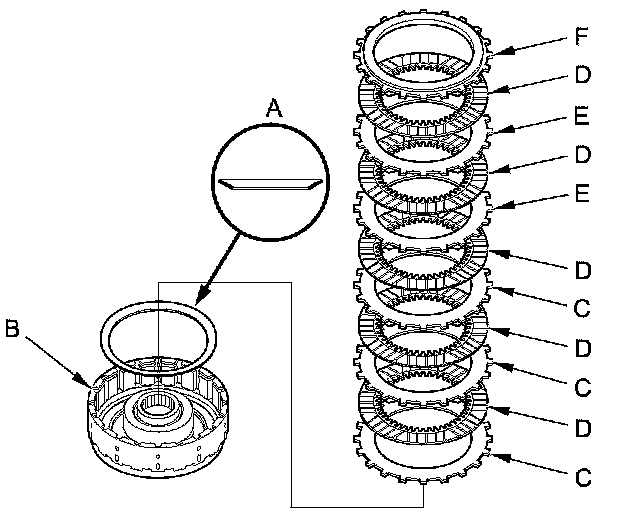 A
B
F
D
E
D
E
D
C
D
C
D
C