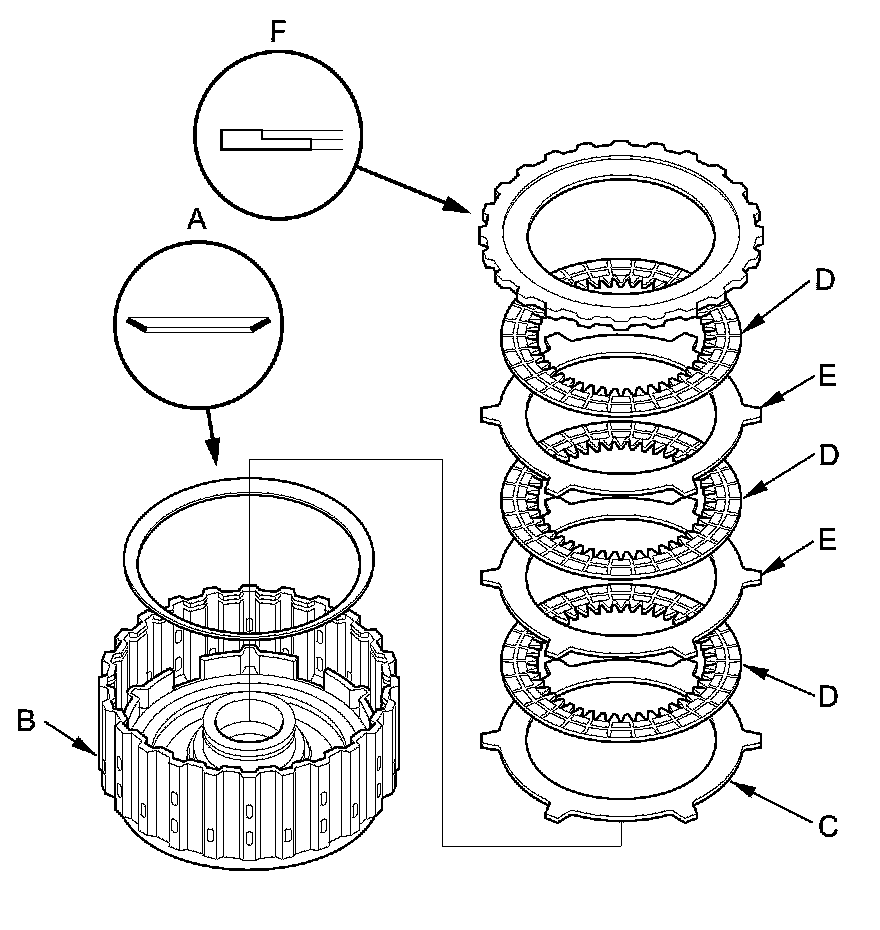 F
A
D
E
D
E
D
B
C