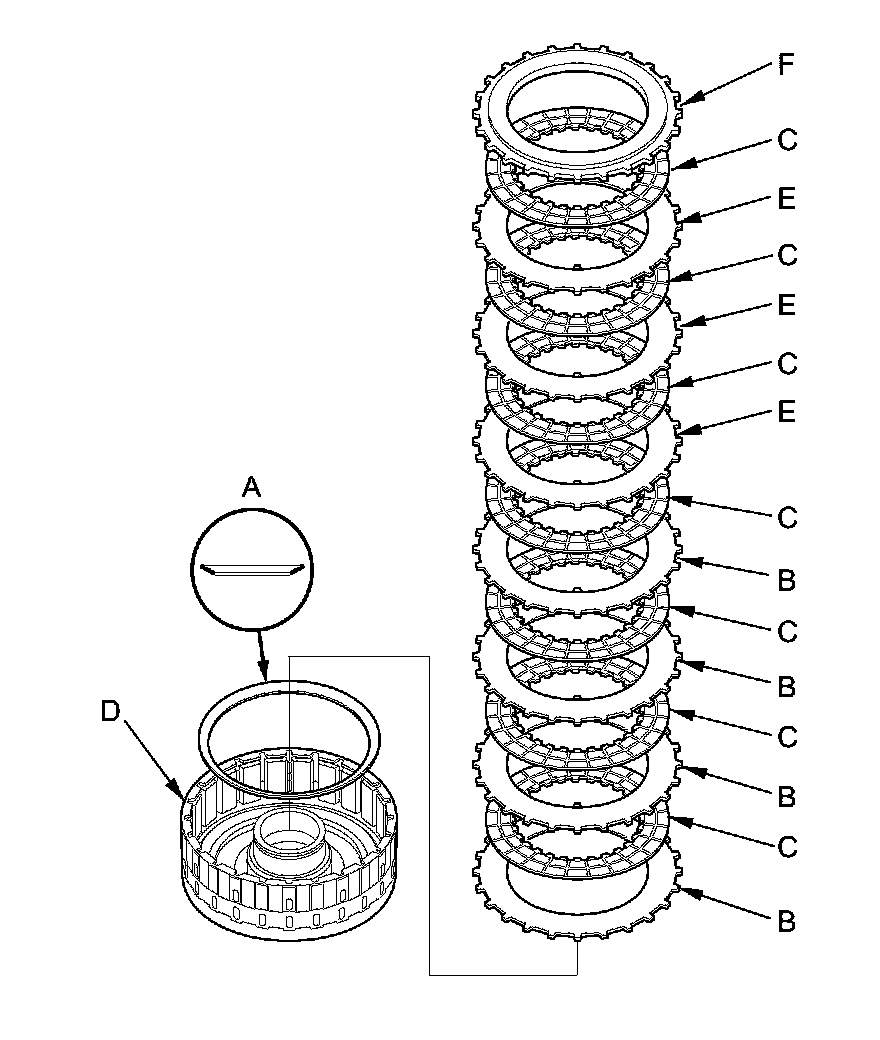 F
C
E
C
E
C
E
C
B
C
B
C
B
C
B
A
D