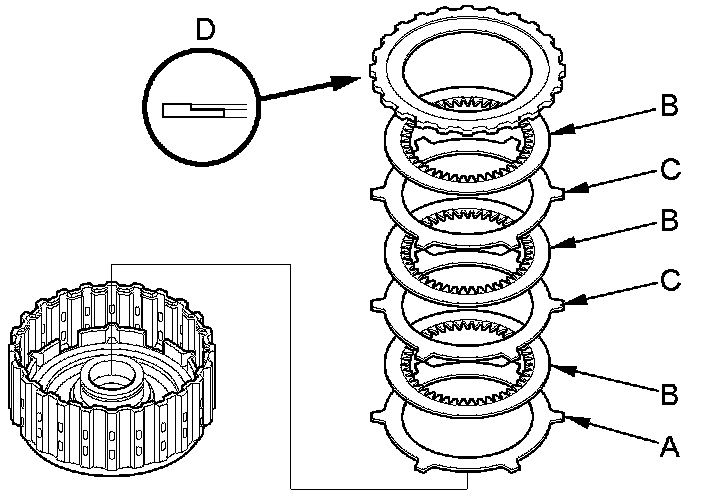 D
B
C
B
C
B
A