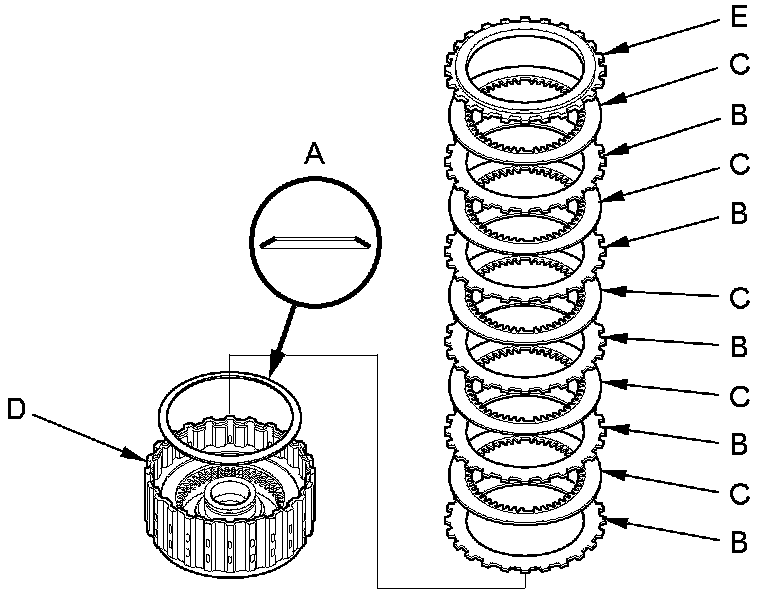 A

D

E
C
B
C
B
C
B
C
B
C
B