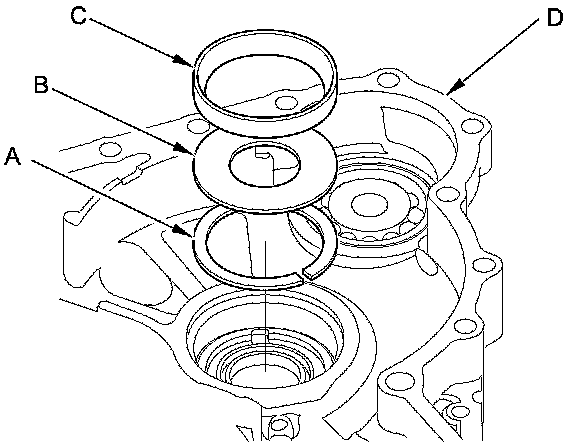 C
D
B
A