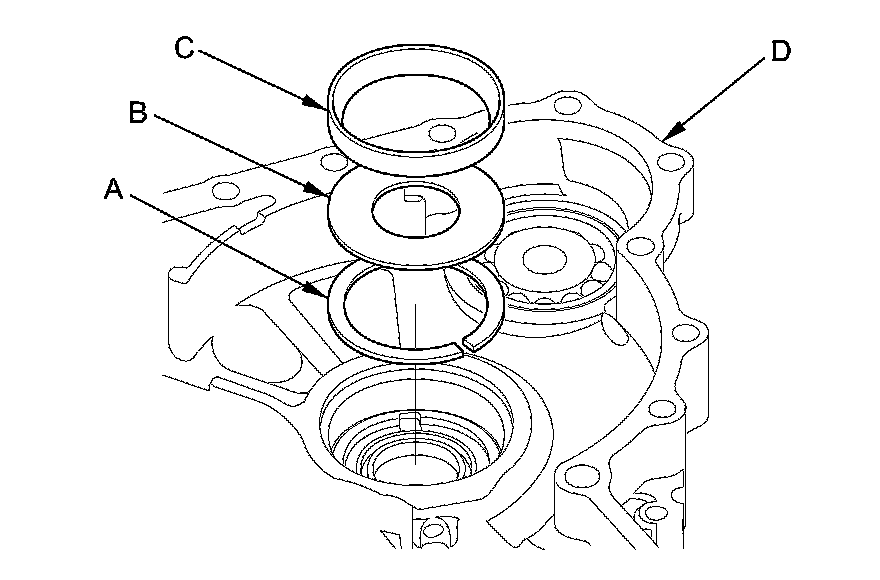 C
D
B
A