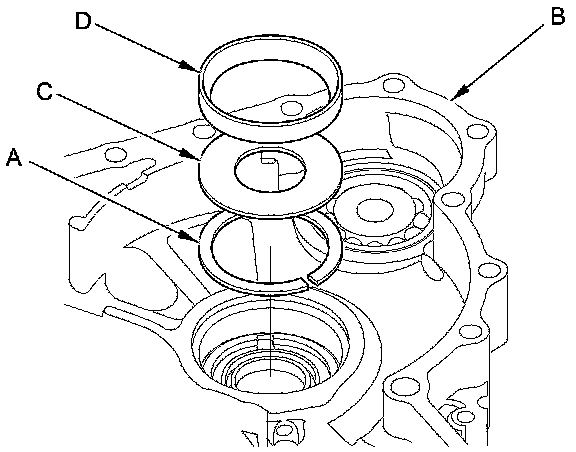 D
B
C
A