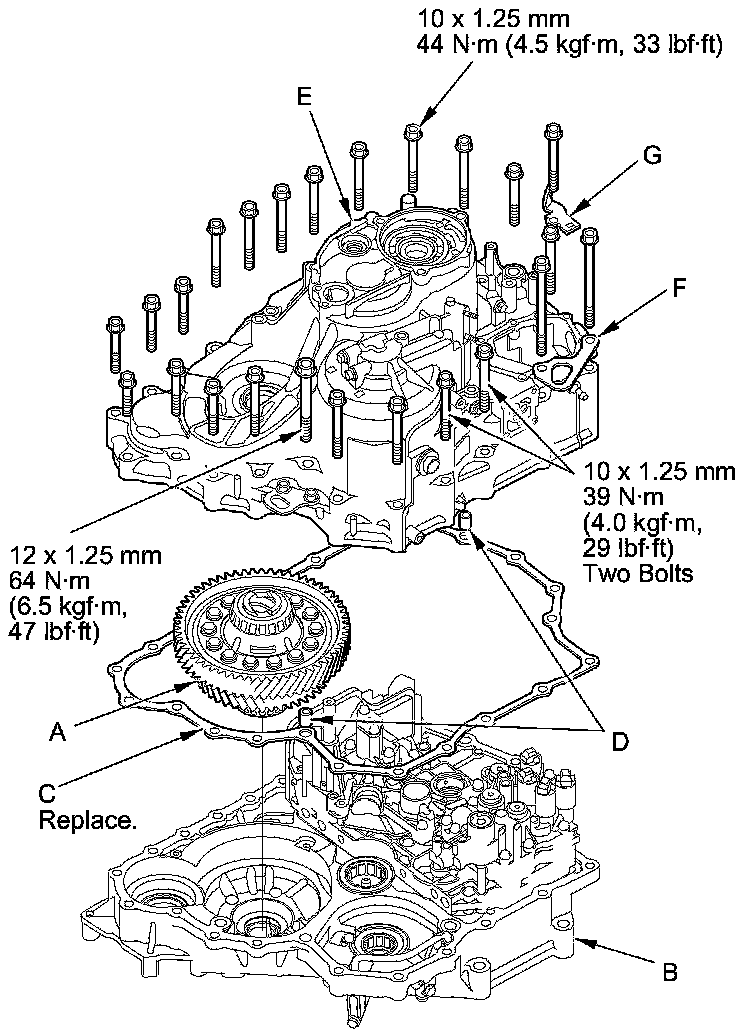 10 x 1.25 mm
44 N·m (4.5 kgf·m, 33 lbf·ft)

E

G

F

10 x 1.25 mm
39 N·m
(4.0 kgf·m,
29 lbf·ft)
Two Bolts

12 x 1.25 mm
64 N·m
(6.5 kgf·m,
47 lbf·ft)

A

D

C
Replace.

B