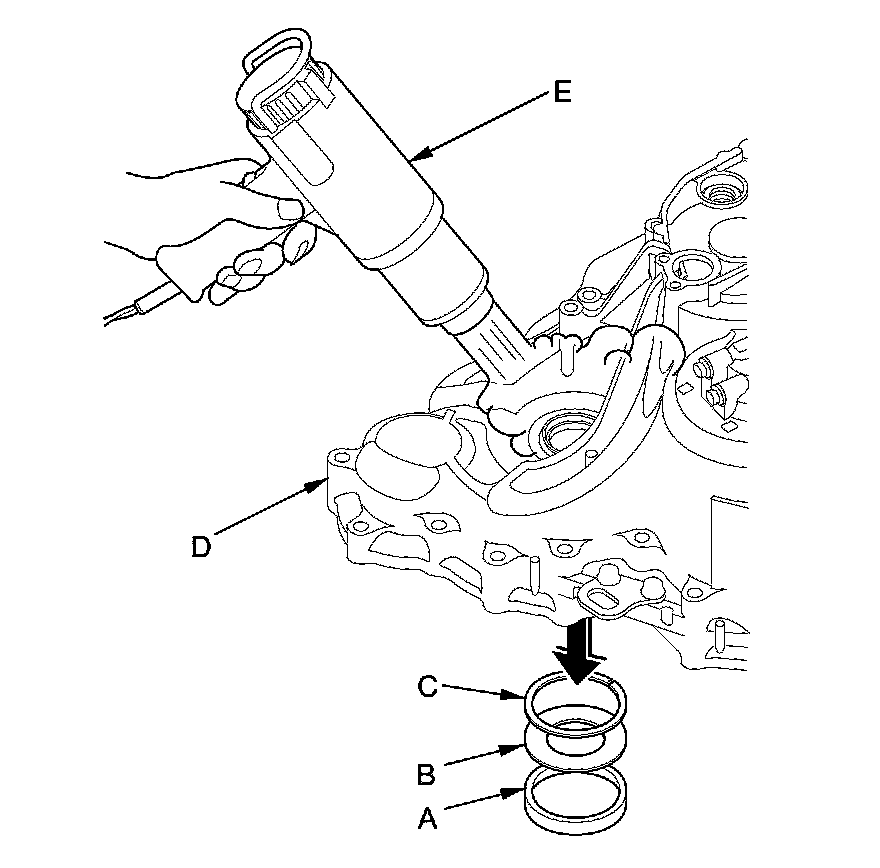 E

D

C

B

A