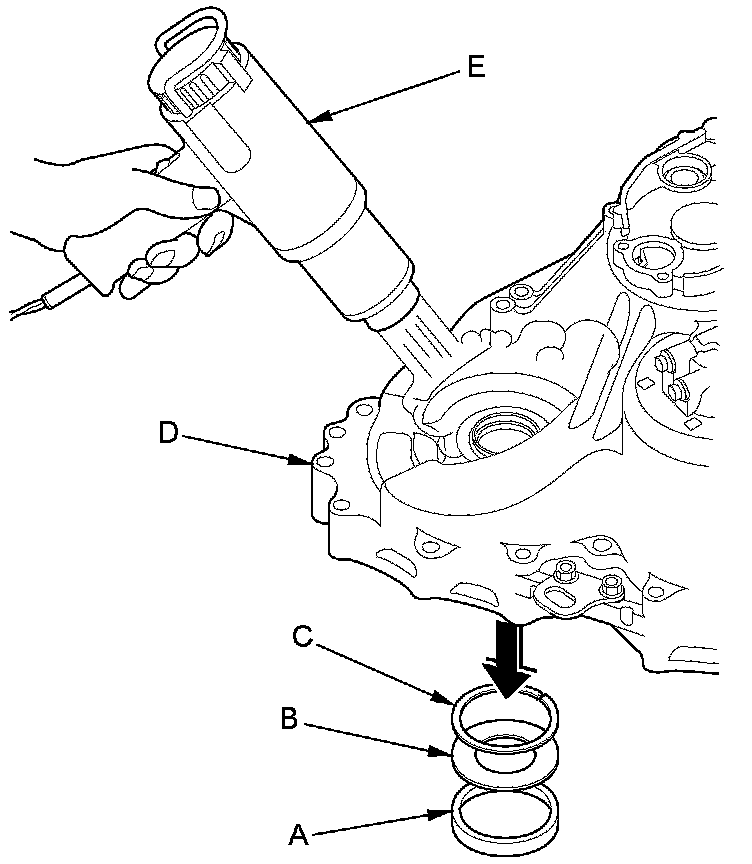 E
D
C
B
A