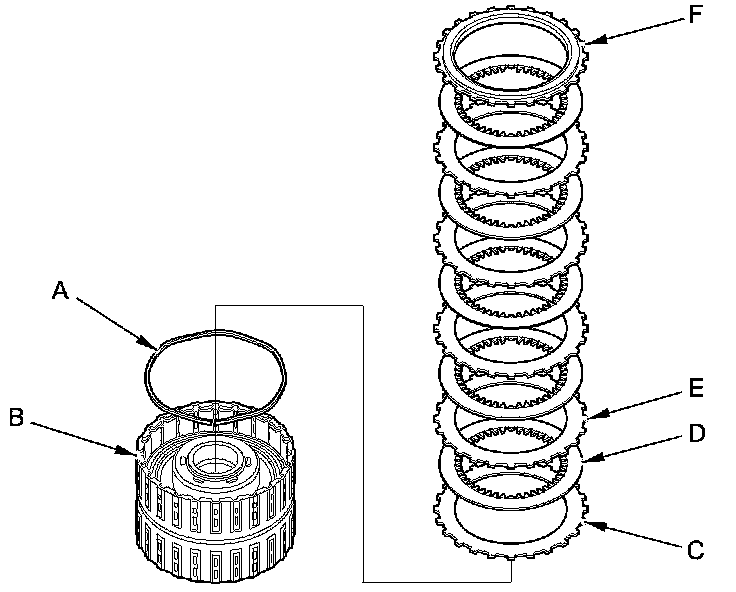 F

A

B

E

D

C