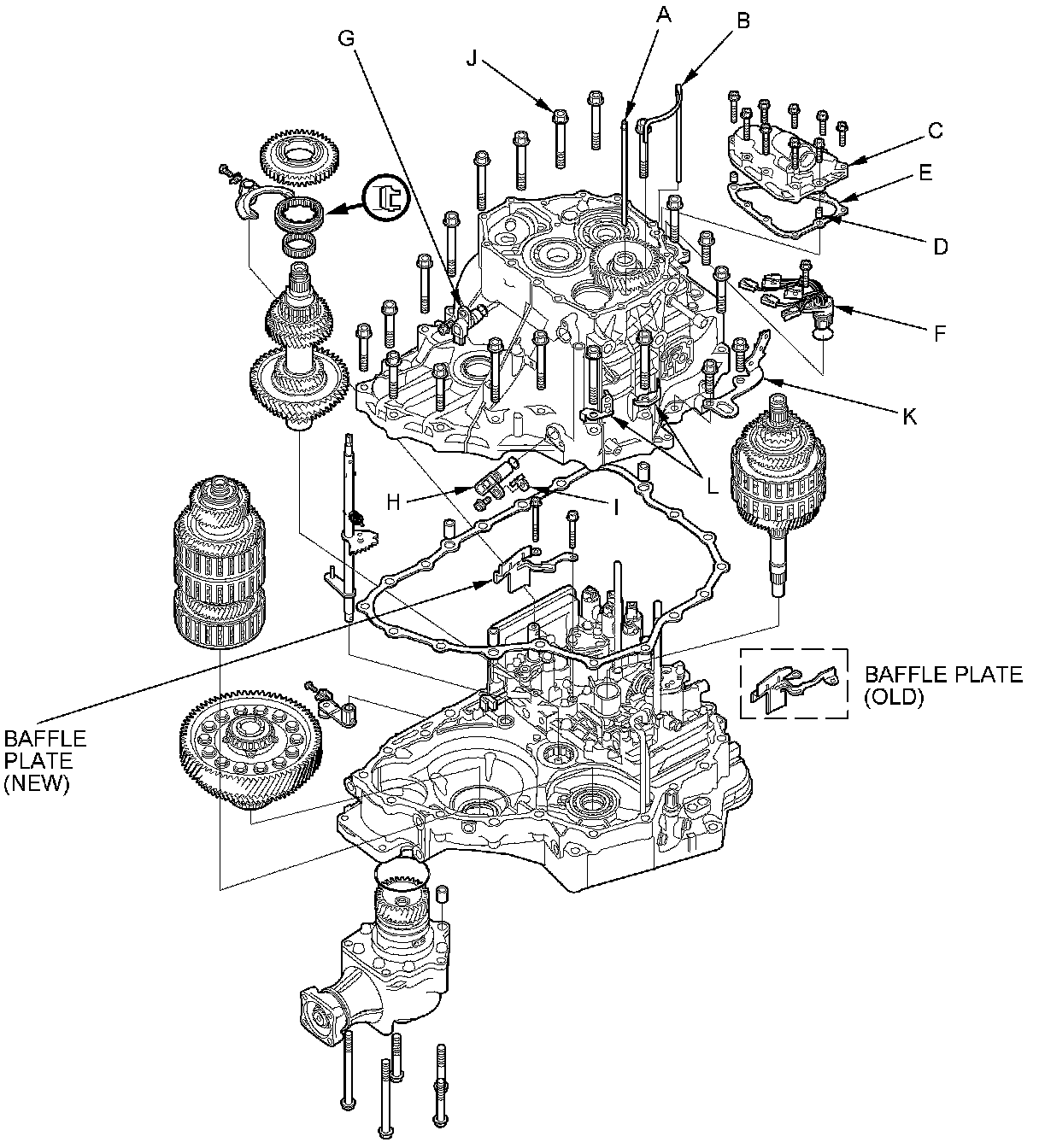 A
B
G
J
C
E
D
F
K
L
H
I
BAFFLE PLATE (OLD)
BAFFLE PLATE (NEW)