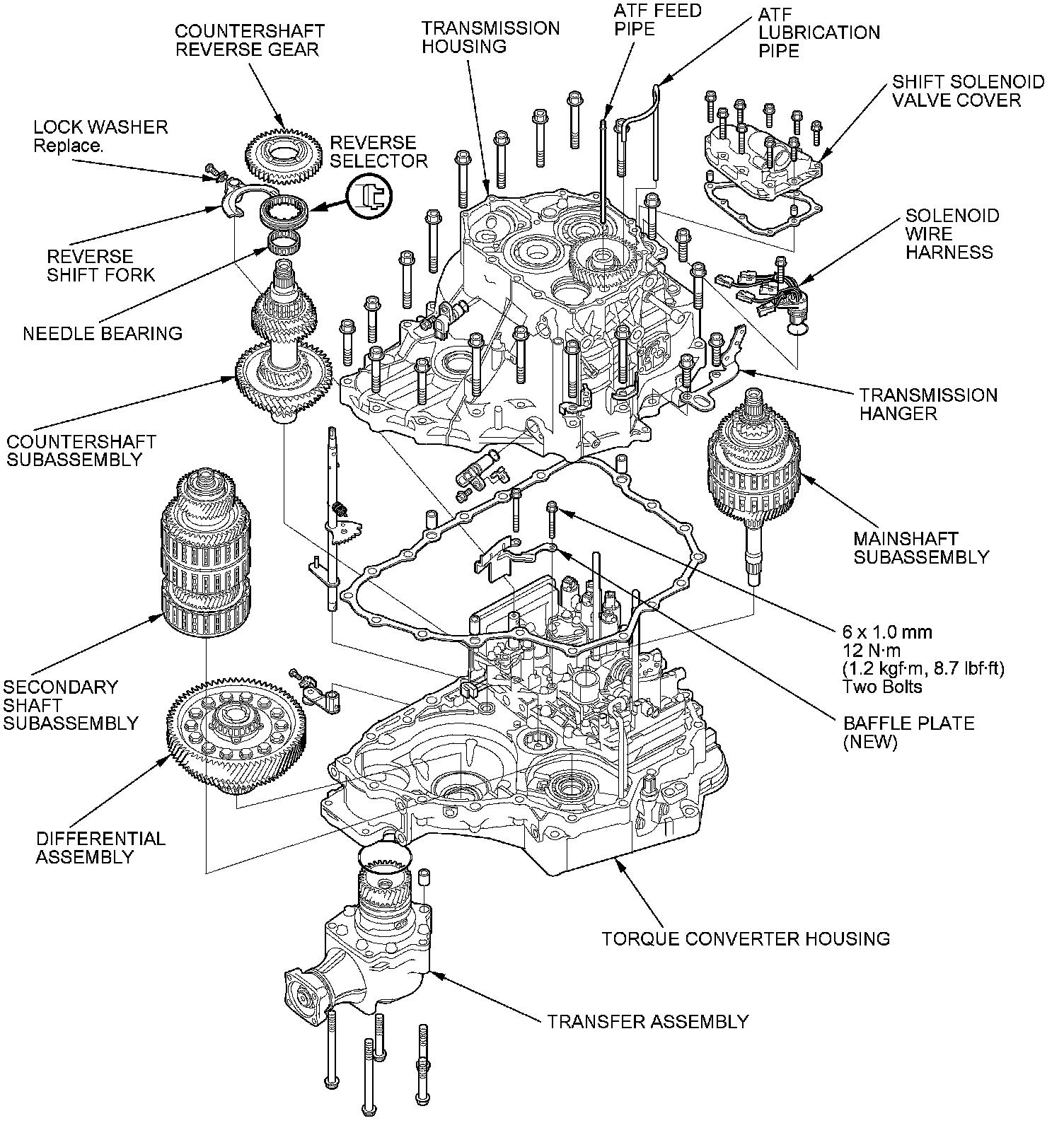 COUNTERSHAFT REVERSE GEAR

TRANSMISSION HOUSING

ATF FEED PIPE

ATF LUBRICATION PIPE

SHIFT SOLENOID VALVE COVER

LOCK WASHER Replace.

REVERSE SELECTOR

SOLENOID WIRE HARNESS

REVERSE SHIFT FORK

NEEDLE BEARING

TRANSMISSION HANGER

COUNTERSHAFT SUBASSEMBLY

MAINSHAFT SUBASSEMBLY

6 x 1.0 mm
12 N·m
(1.2 kgf·m, 8.7 lbf·ft)
Two Bolts

SECONDARY SHAFT SUBASSEMBLY

BAFFLE PLATE (NEW)

DIFFERENTIAL ASSEMBLY

TORQUE CONVERTER HOUSING

TRANSFER ASSEMBLY