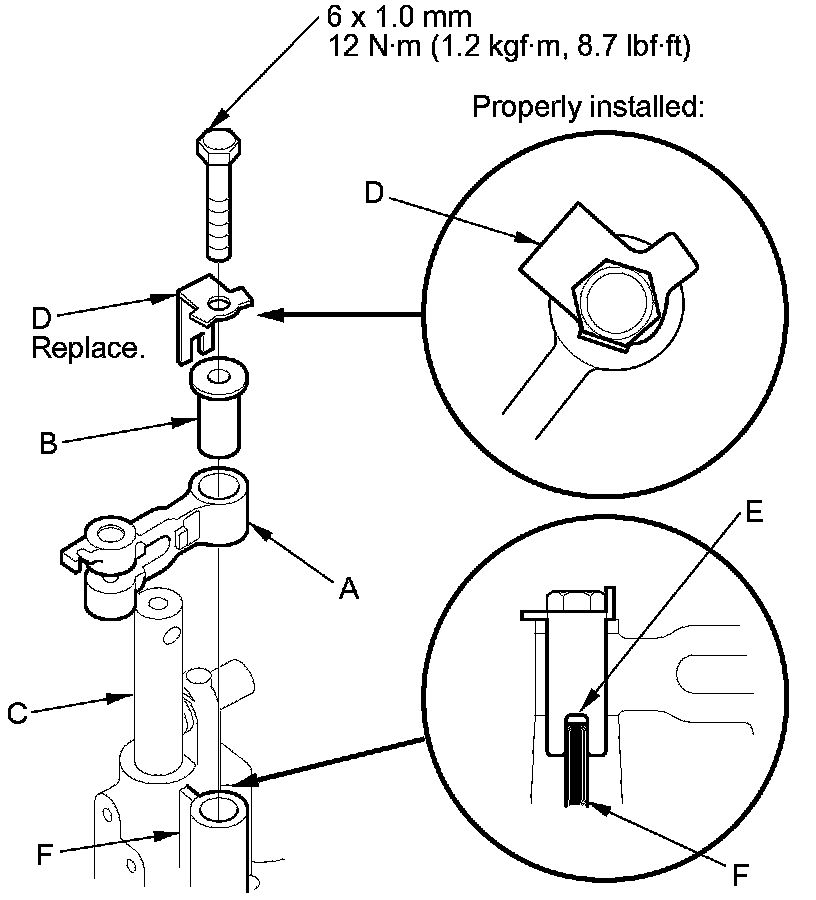 6 x 1.0 mm
12 N·m (1.2 kgf·m, 8.7 lbf·ft)

Properly installed:

D

D
Replace.

B

A

E

C

F

F