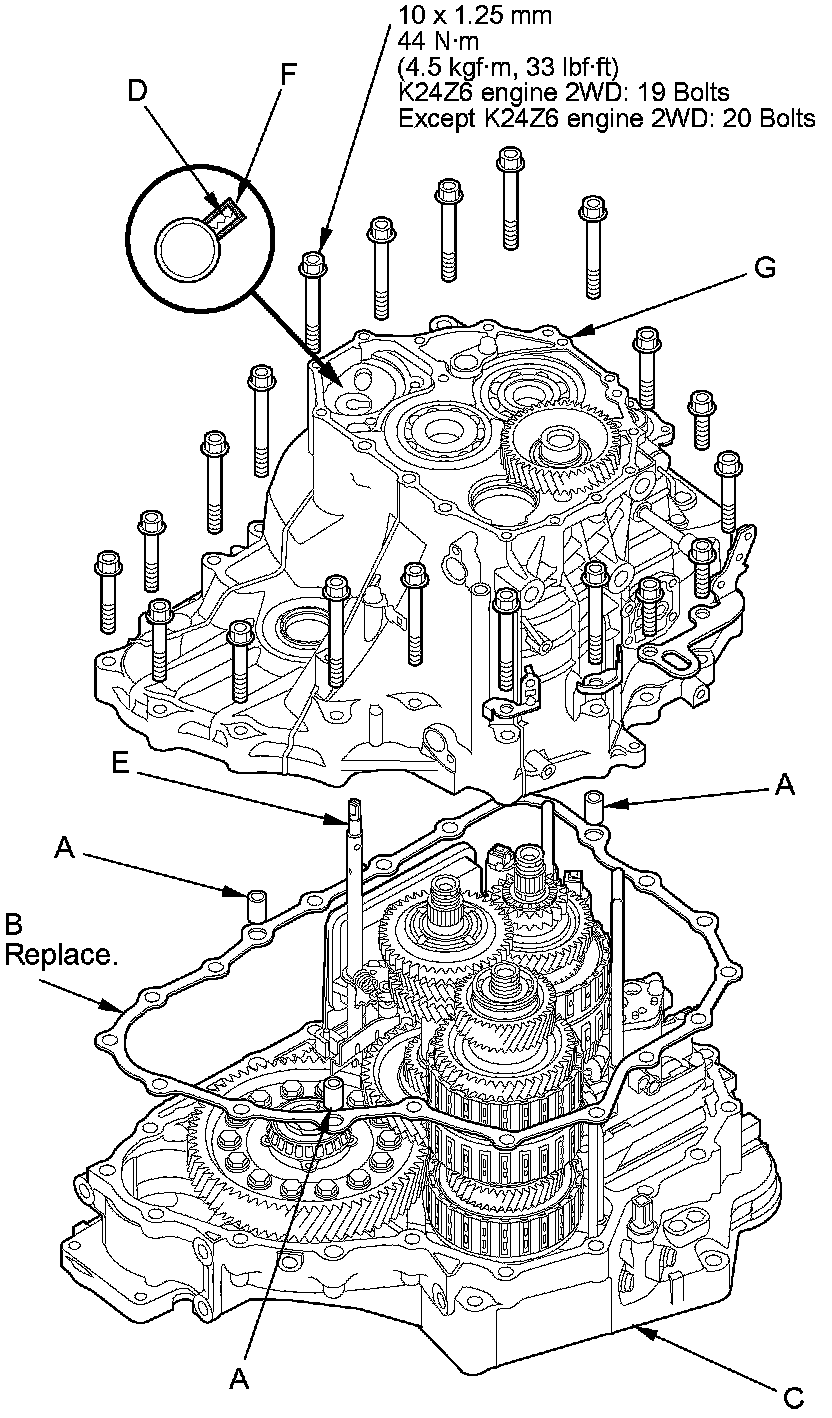 10 x 1.25 mm
44 N·m
(4.5 kgf·m, 33 lbf·ft)
K24Z6 engine 2WD: 19 Bolts
Except K24Z6 engine 2WD: 20 Bolts

D

F

G

E

A

A

B
Replace.

A

C