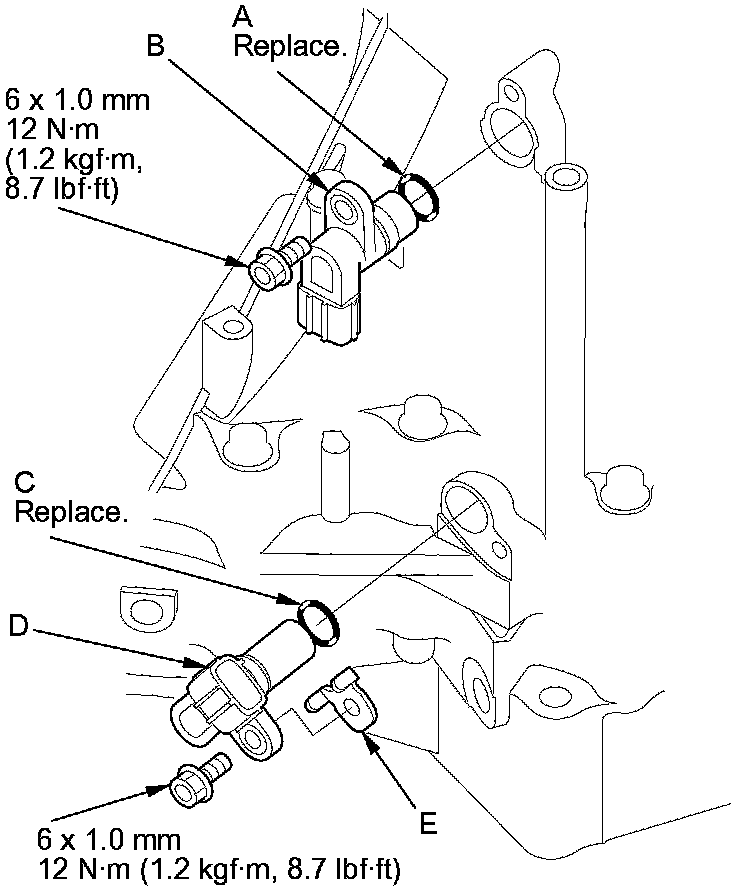 A
Replace.

B

6 x 1.0 mm
12 N·m
(1.2 kgf·m,
8.7 lbf·ft)

C
Replace.

D

E

6 x 1.0 mm
12 N·m (1.2 kgf·m, 8.7 lbf·ft)