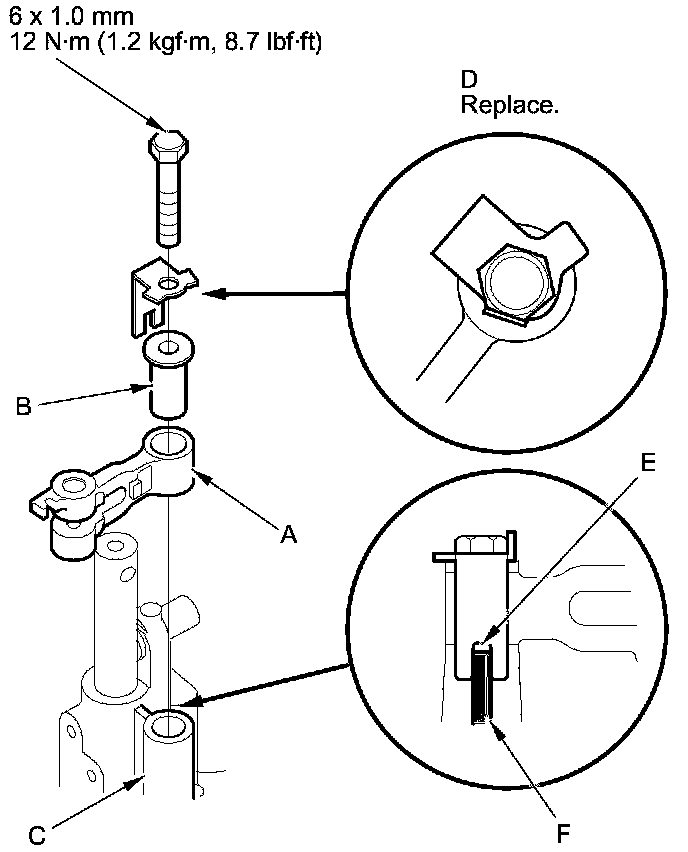 6 x 1.0 mm
12 N·m (1.2 kgf·m, 8.7 lbf·ft)

D
Replace.

B

A

E

C

F