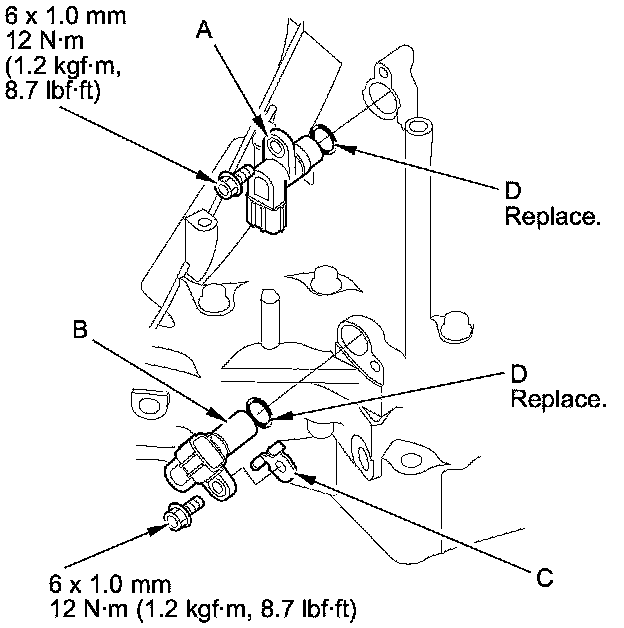 6 x 1.0 mm
12 N·m
(1.2 kgf·m,
8.7 lbf·ft)

A

D
Replace.

B

D
Replace.

C

6 x 1.0 mm
12 N·m (1.2 kgf·m, 8.7 lbf·ft)