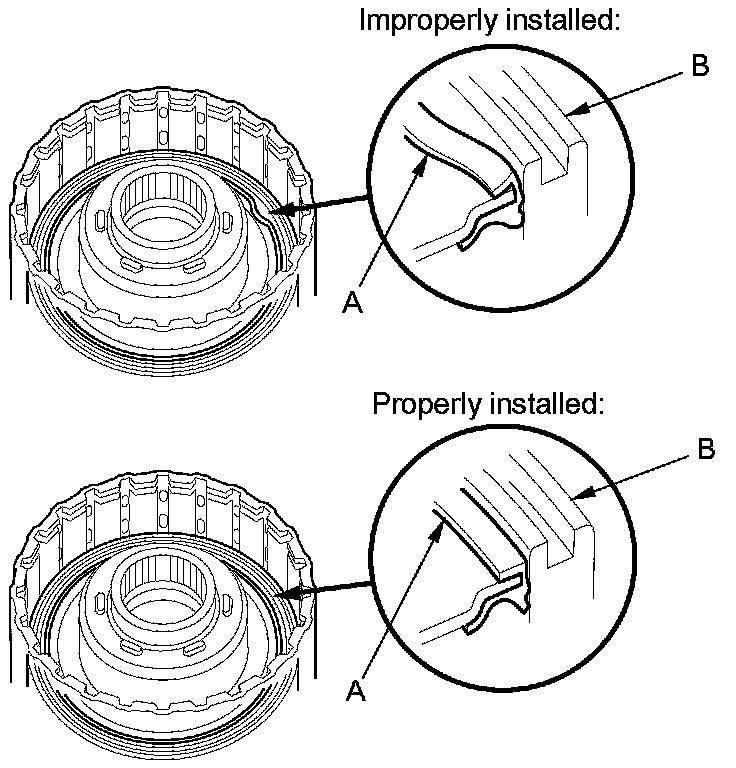 Improperly installed:

B

A

Properly installed:

B

A