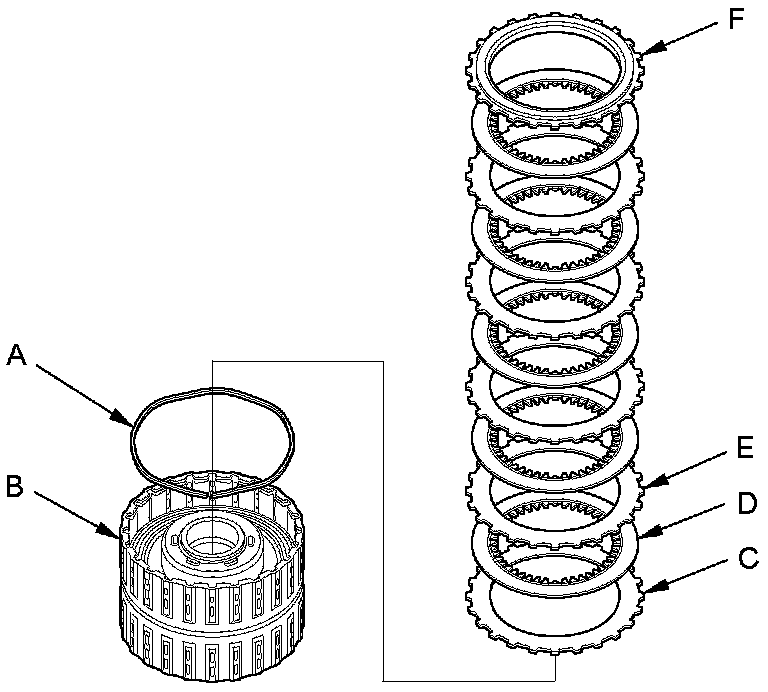 F
A
B
E
D
C