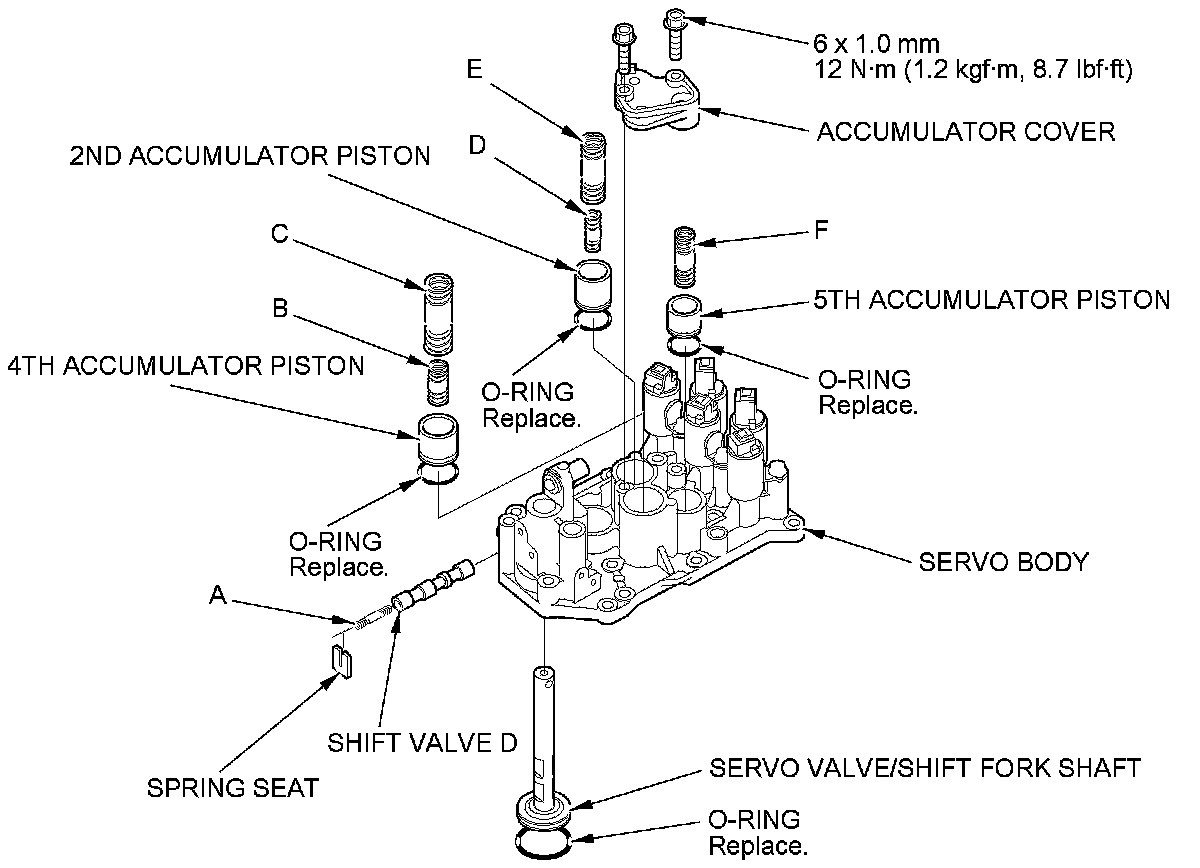 6 x 1.0 mm
12 N·m (1.2 kgf·m, 8.7 lbf·ft)

E

ACCUMULATOR COVER

2ND ACCUMULATOR PISTON

D

C

F

B

5TH ACCUMULATOR PISTON

4TH ACCUMULATOR PISTON

O-RING
Replace.

O-RING
Replace.

O-RING
Replace.

SERVO BODY

A

SHIFT VALVE D

SPRING SEAT

SERVO VALVE/SHIFT FORK SHAFT

O-RING
Replace.