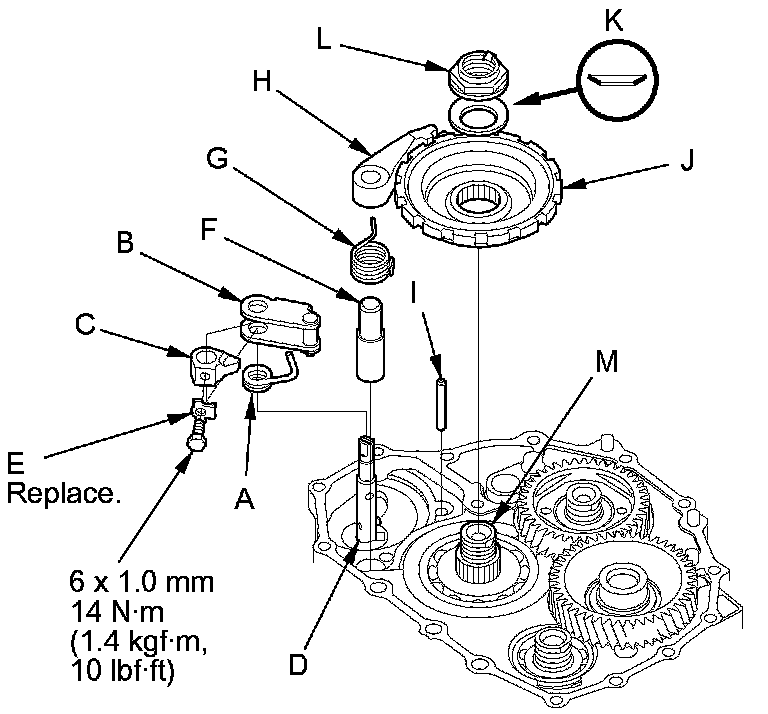 K
L
H
J
G
F
B
I
C
M
E
Replace.
A
6 x 1.0 mm
14 N·m
(1.4 kgf·m,
10 lbf·ft)
D