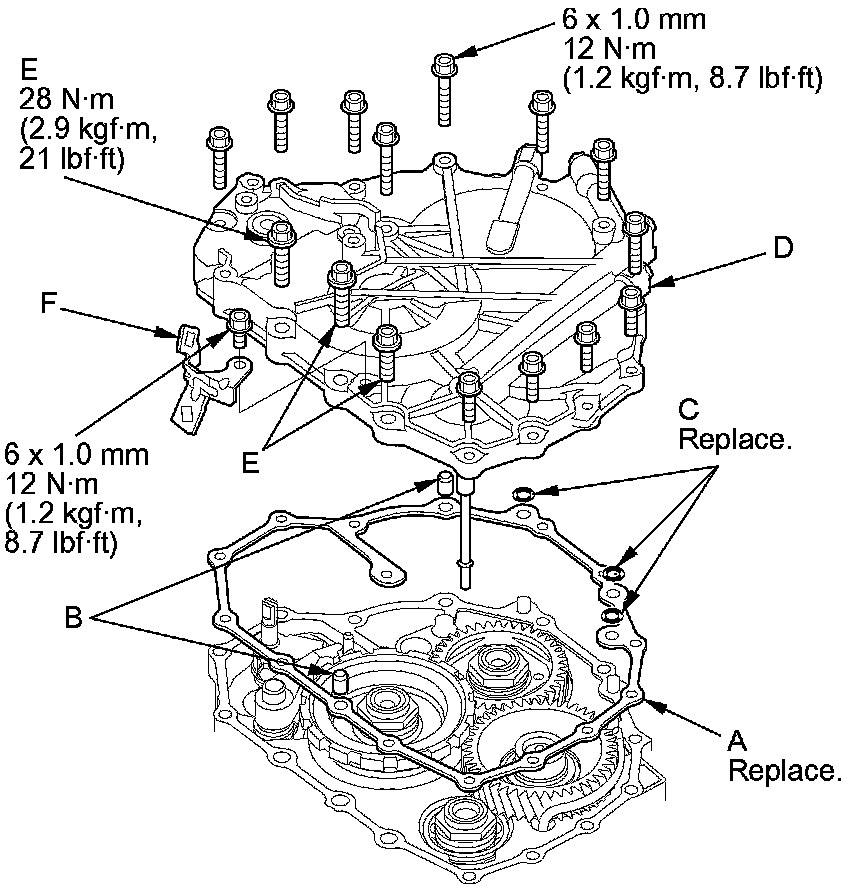 6 x 1.0 mm
12 N·m
(1.2 kgf·m, 8.7 lbf·ft)

E
28 N·m
(2.9 kgf·m,
21 lbf·ft)

D

F

6 x 1.0 mm
12 N·m
(1.2 kgf·m,
8.7 lbf·ft)

E

C
Replace.

B

A
Replace.