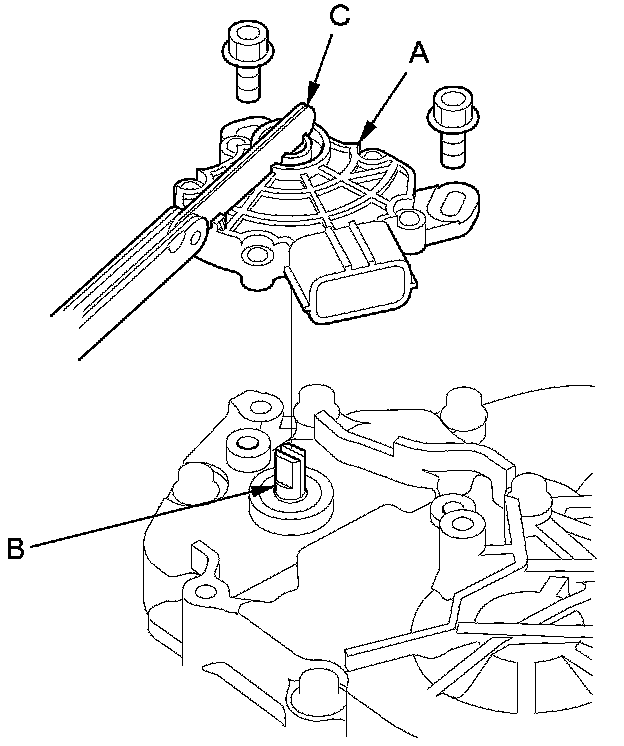 C
A
B