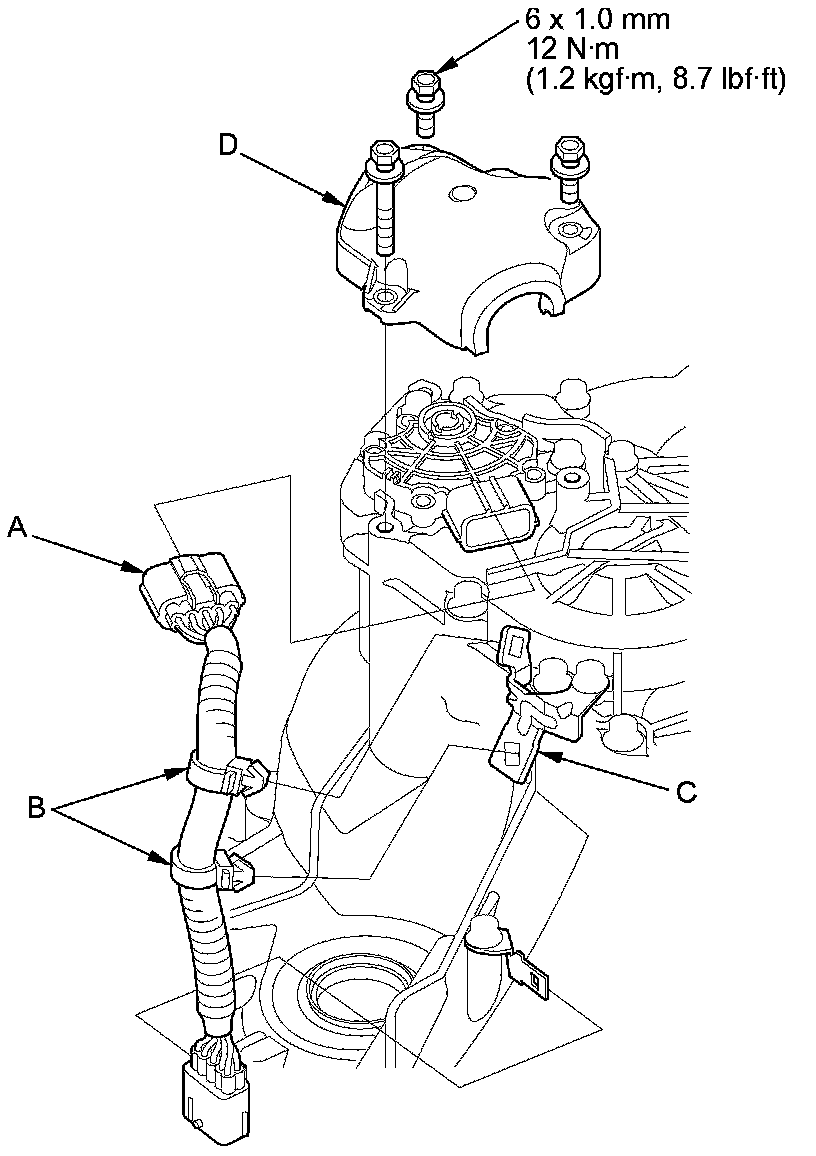 6 x 1.0 mm
12 N·m
(1.2 kgf·m, 8.7 lbf·ft)

D

A

B

C