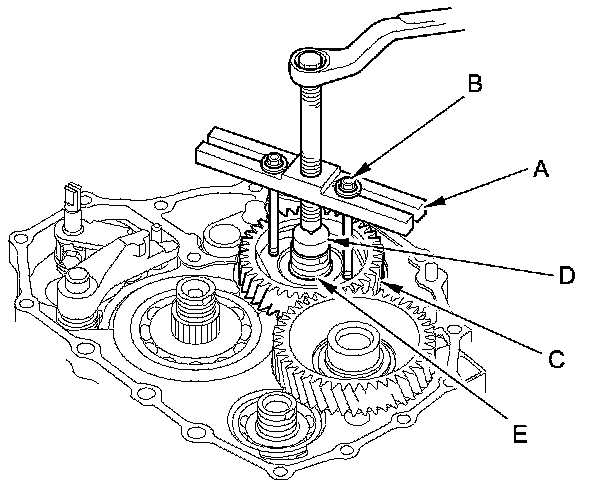 B
A
D
C
E