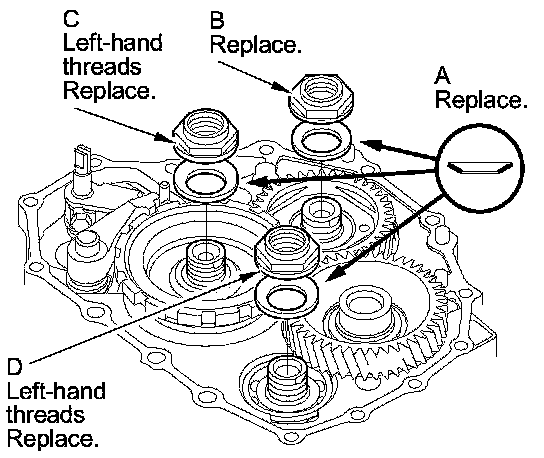 C
Left-hand threads Replace.

B
Replace.

A
Replace.

D
Left-hand threads Replace.