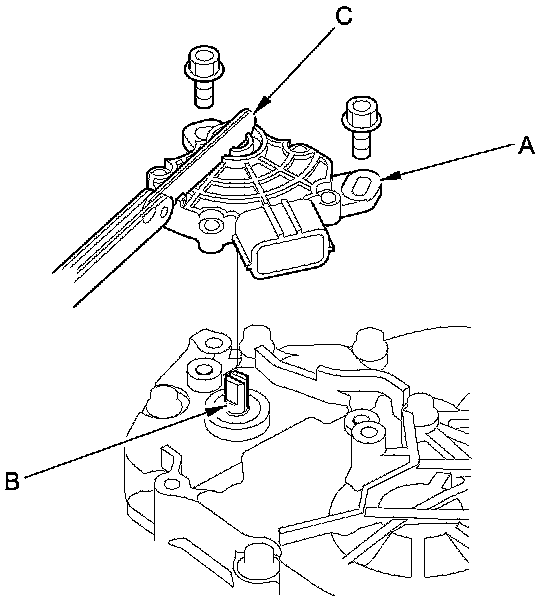 C
A
B