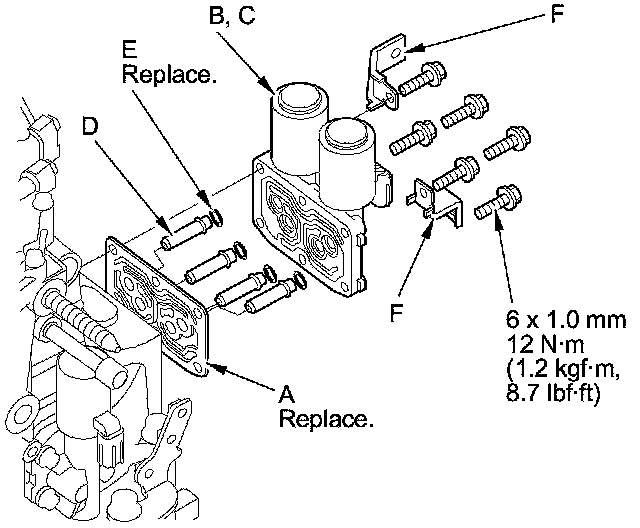 B, C

F

E
Replace.

D

F

6 x 1.0 mm
12 N·m
(1.2 kgf·m,
8.7 lbf·ft)

A
Replace.