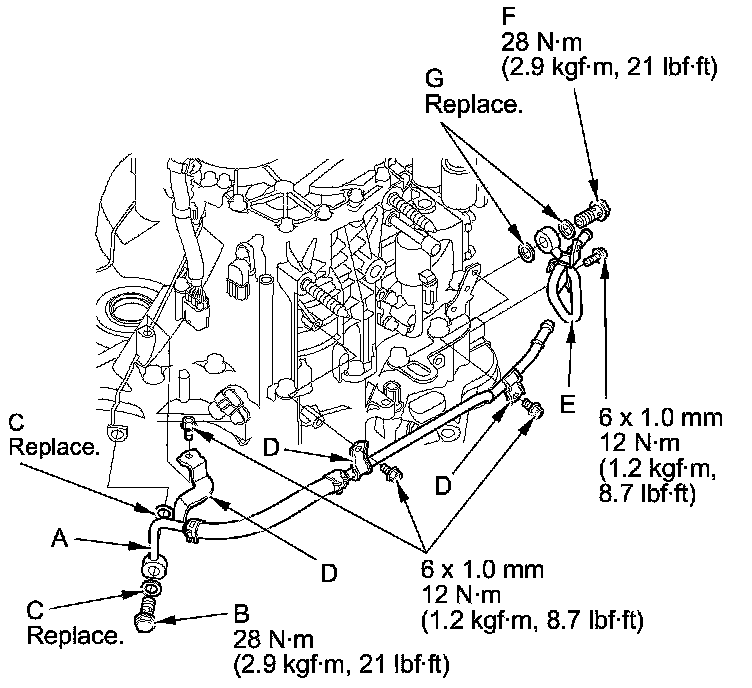 F
28 N·m
(2.9 kgf·m, 21 lbf·ft)

G
Replace.

E

6 x 1.0 mm
12 N·m
(1.2 kgf·m,
8.7 lbf·ft)

C
Replace.

D

D

A

D

6 x 1.0 mm
12 N·m
(1.2 kgf·m, 8.7 lbf·ft)

C
Replace.

B
28 N·m
(2.9 kgf·m, 21 lbf·ft)