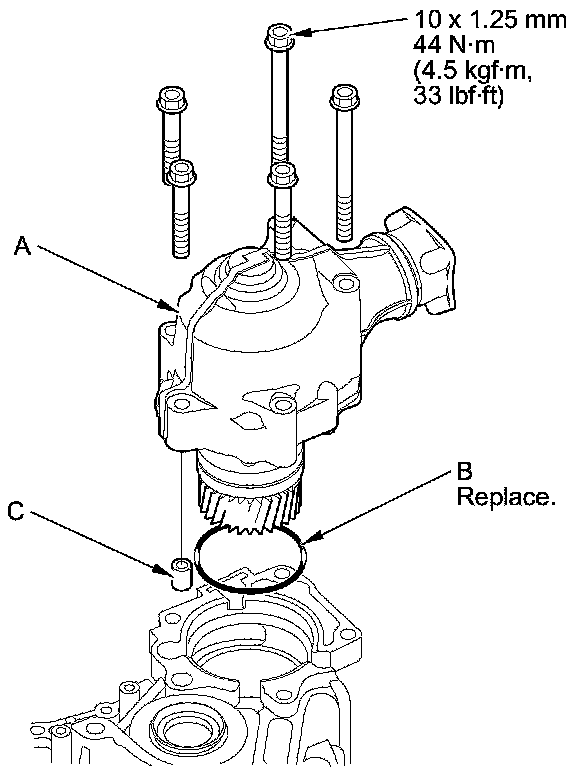 10 x 1.25 mm
44 N·m
(4.5 kgf·m,
33 lbf·ft)

A

B
Replace.

C