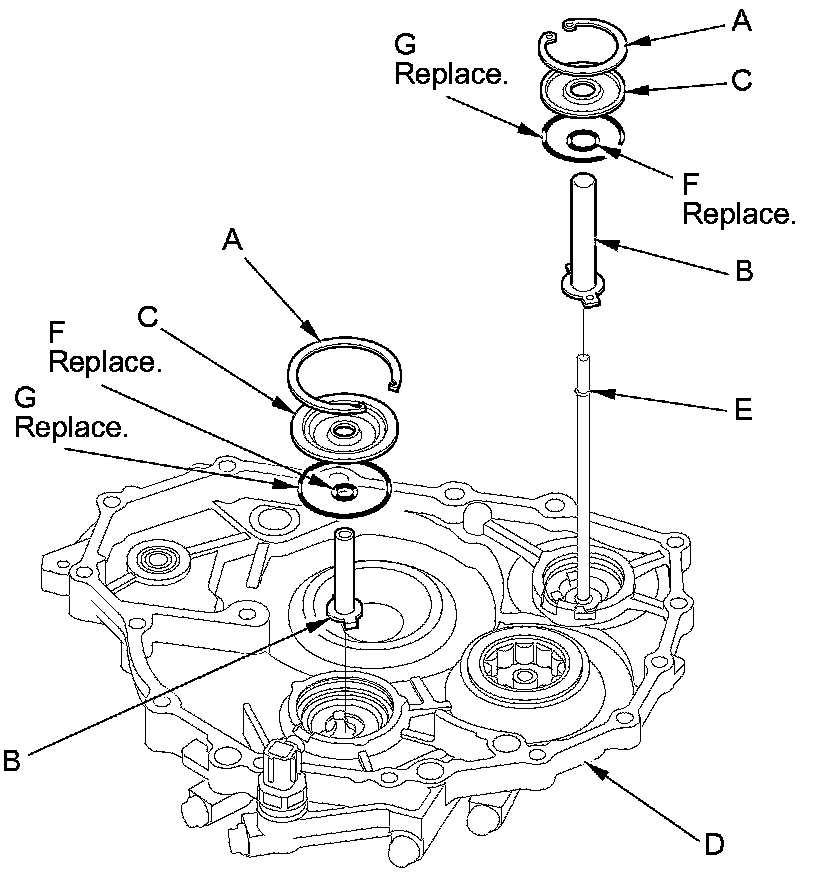 A
G
Replace.
C
F
Replace.
B
E
A
C
F
Replace.
G
Replace.
B
D